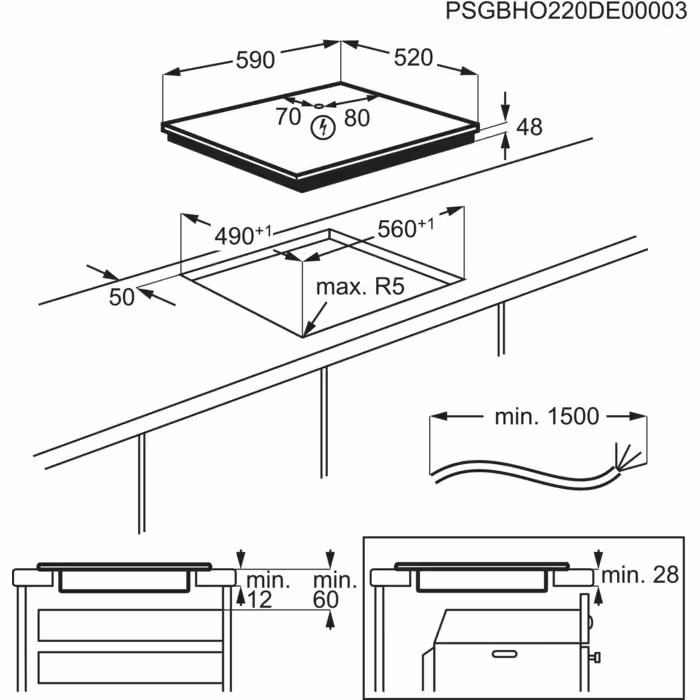 PSGBHO220DE00003

590

520

70

80

48

$490^{+1}$

$560^{+1}$

50

max. R5

min. 1500

min.
12

min.
60

min. 28