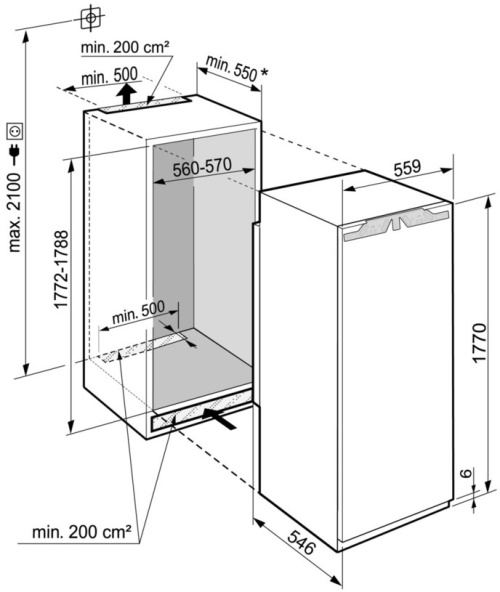 min. 200 cm²
min. 500
min. 550 *
max. 2100
560-570
559
1772-1788
min. 500
1770
6
min. 200 cm²
546